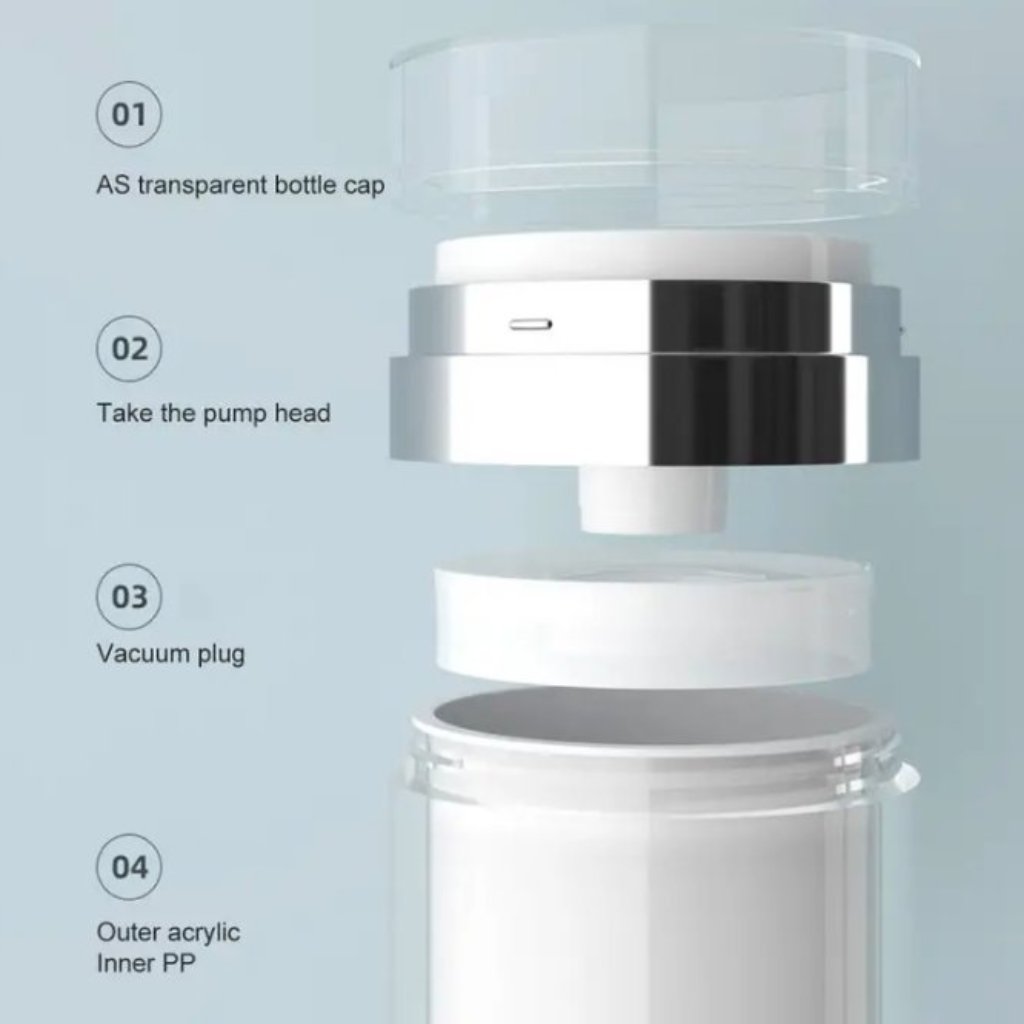 01

AS transparent bottle cap

02

Take the pump head

03

Vacuum plug

04

Outer acrylic
Inner PP