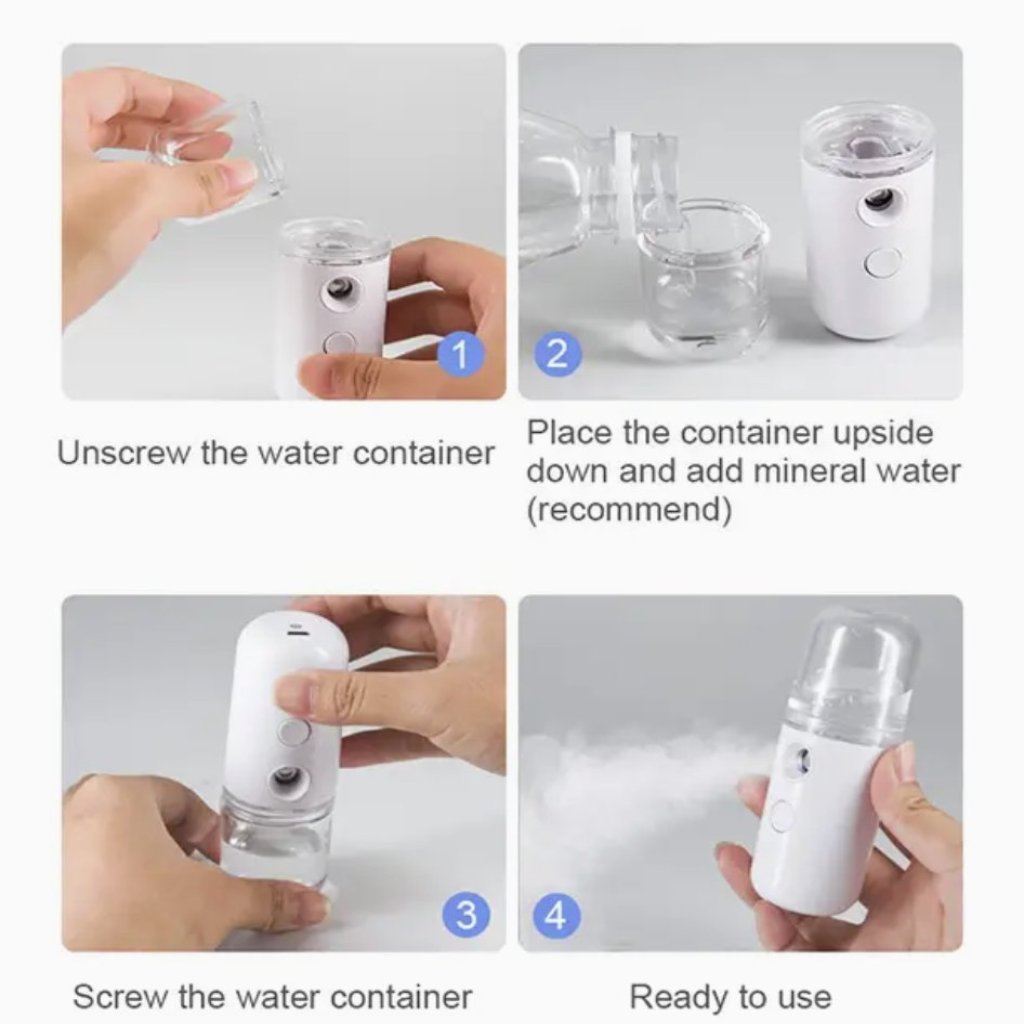 1

Unscrew the water container

2

Place the container upside down and add mineral water (recommend)

3

Screw the water container

4

Ready to use